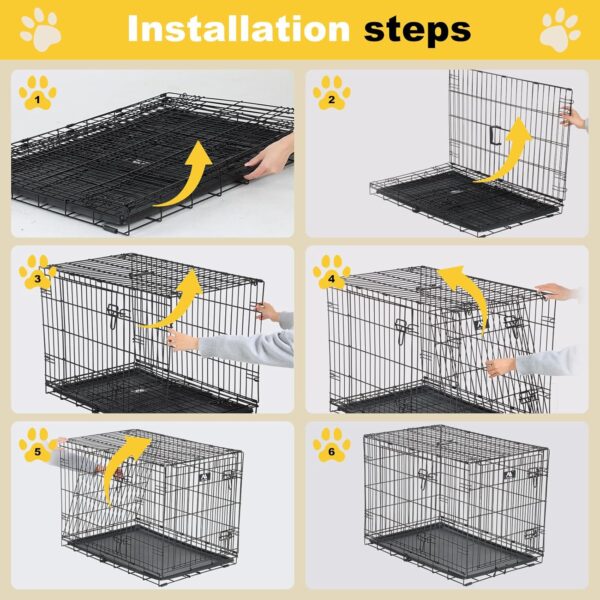 Installation steps

1

2

3

4

5

6