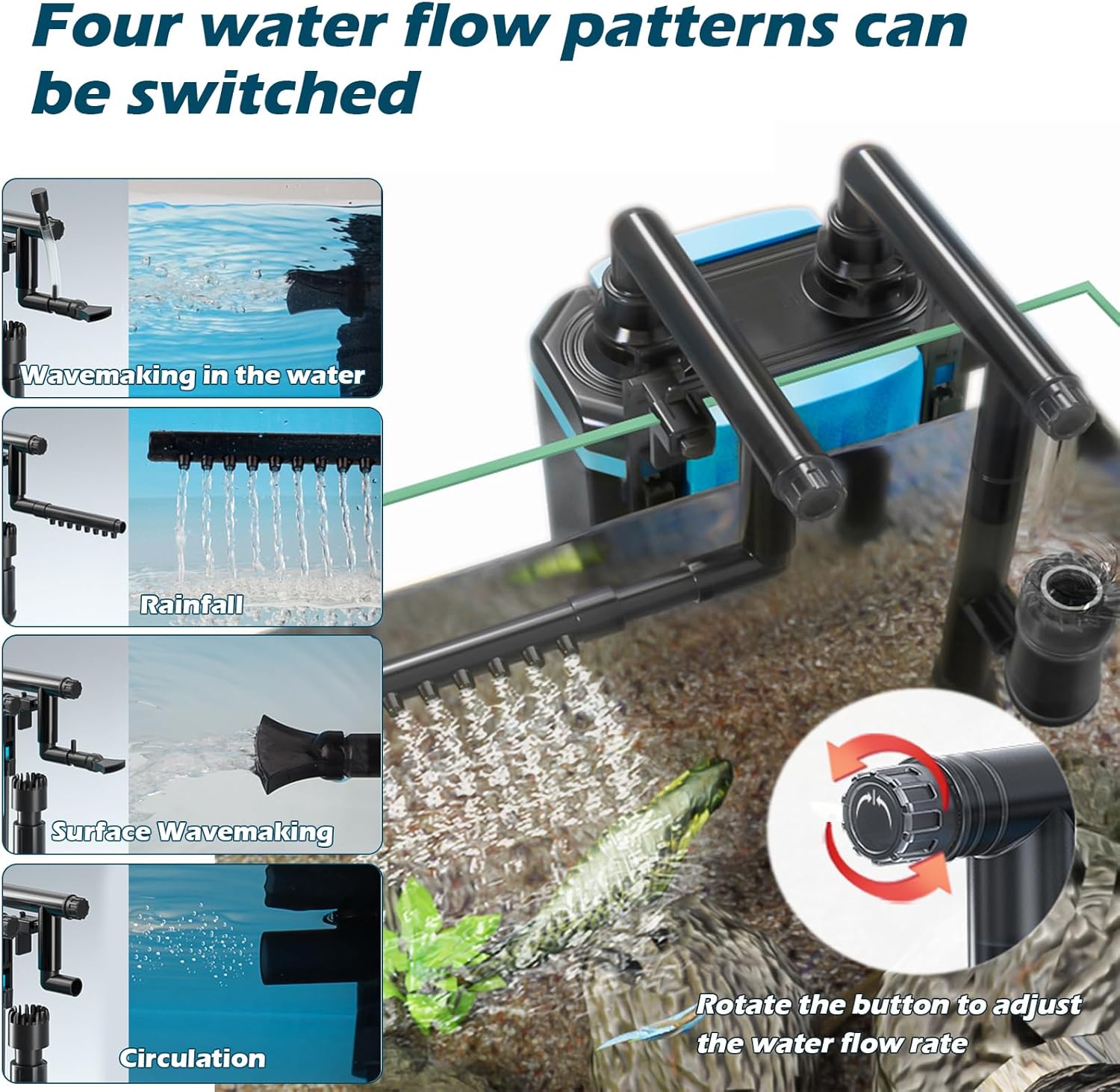 Four water flow patterns can be switched

Wavemaking in the water

Rainfall

Surface Wavemaking

Circulation

Rotate the button to adjust the water flow rate