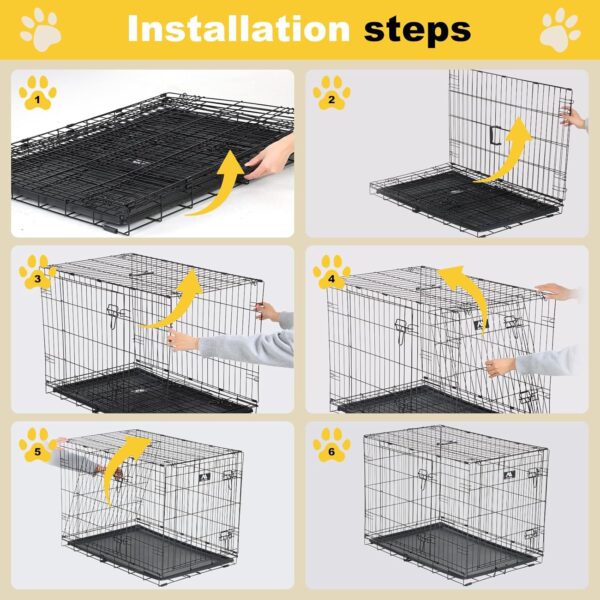 Installation steps

1

2

3

4

5

6