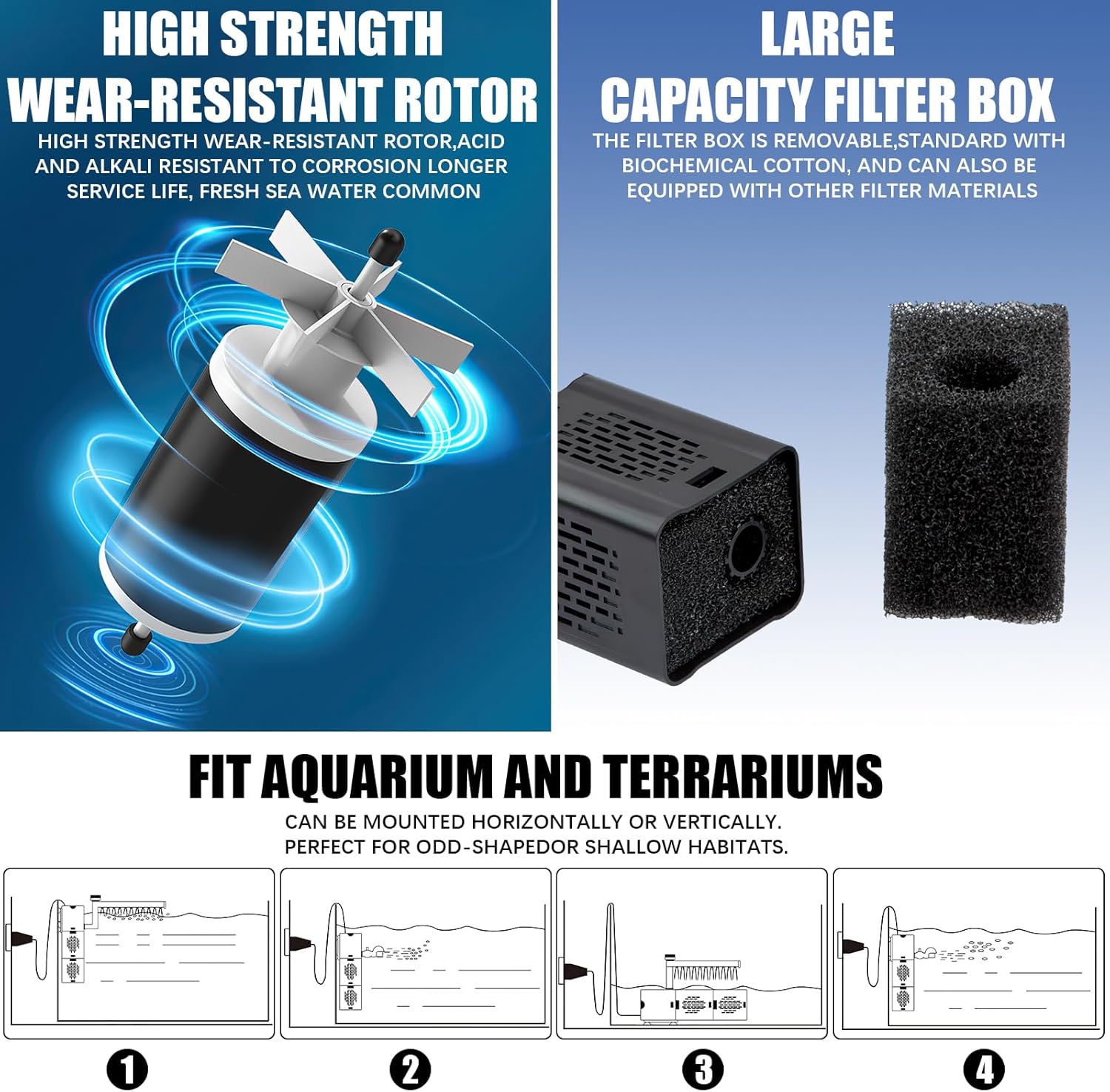 HIGH STRENGTH WEAR-RESISTANT ROTOR

HIGH STRENGTH WEAR-RESISTANT ROTOR,ACID AND ALKALI RESISTANT TO CORROSION LONGER SERVICE LIFE, FRESH SEA WATER COMMON

LARGE CAPACITY FILTER BOX

THE FILTER BOX IS REMOVABLE,STANDARD WITH BIOCHEMICAL COTTON, AND CAN ALSO BE EQUIPPED WITH OTHER FILTER MATERIALS

FIT AQUARIUM AND TERRARIUMS

CAN BE MOUNTED HORIZONTALLY OR VERTICALLY.
PERFECT FOR ODD-SHAPEDOR SHALLOW HABITATS.

1

2

3

4