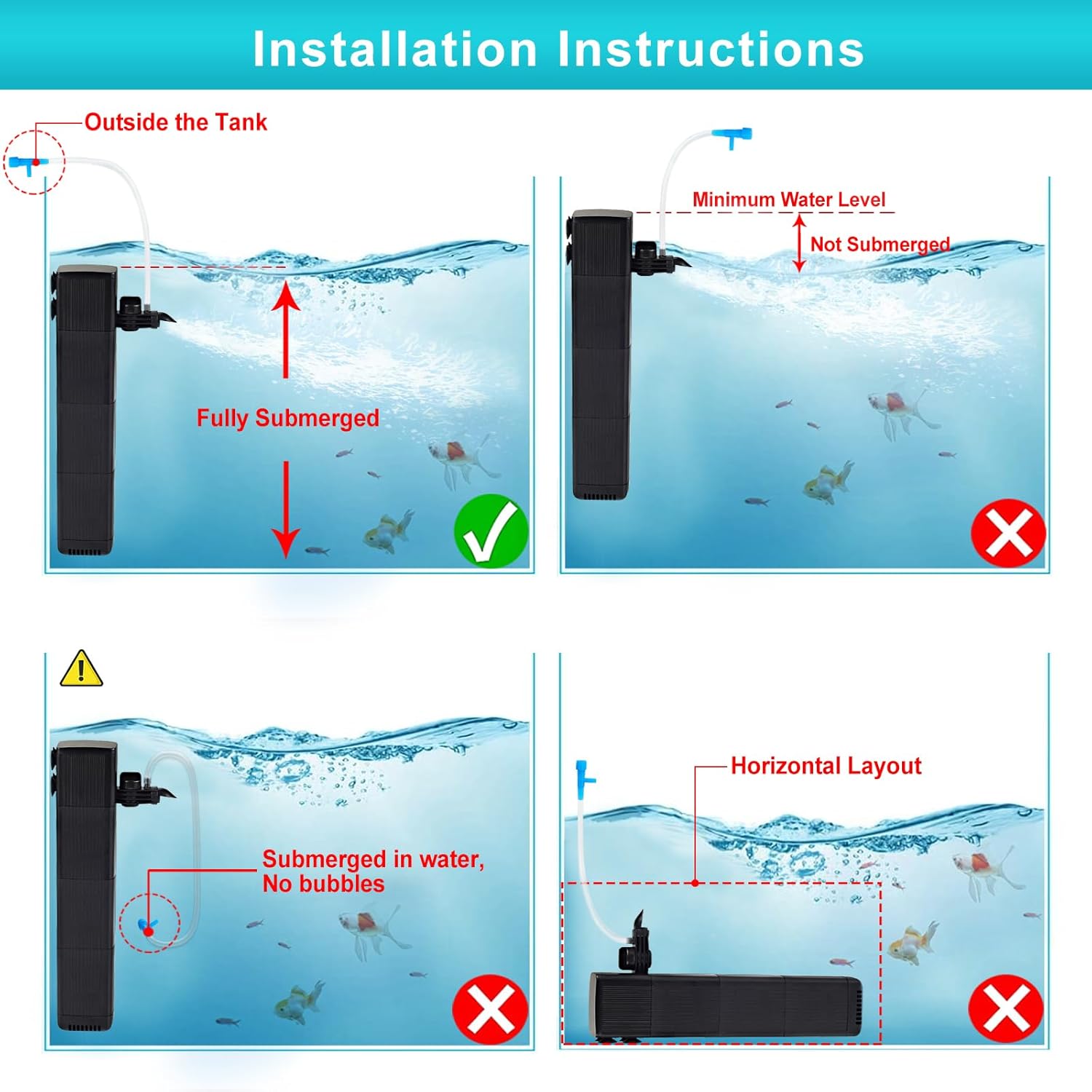 Installation Instructions

Outside the Tank

Fully Submerged

Minimum Water Level

Not Submerged

Submerged in water,
No bubbles

Horizontal Layout