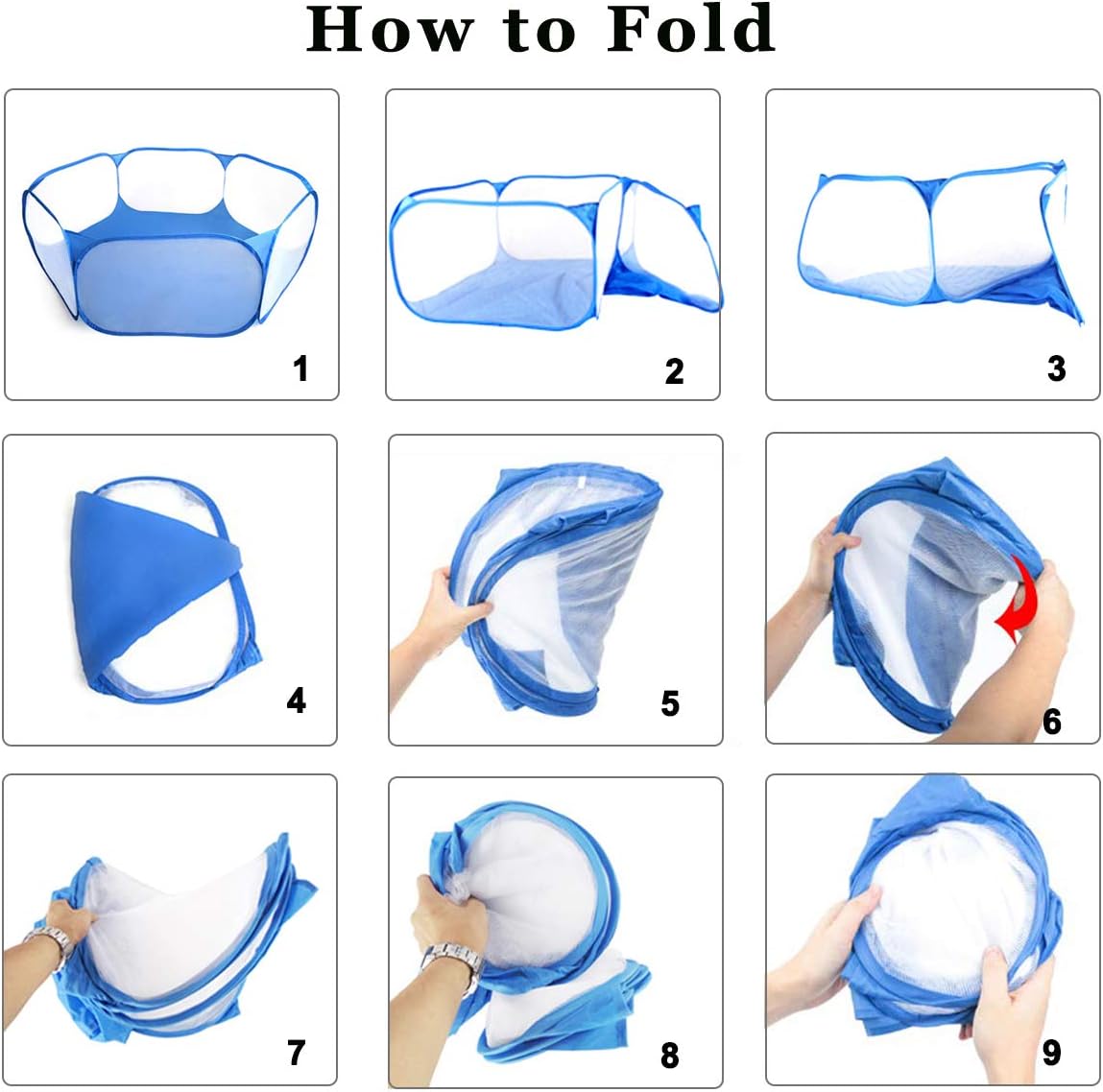 How to Fold

1

2

3

4

5

6

7

8

9