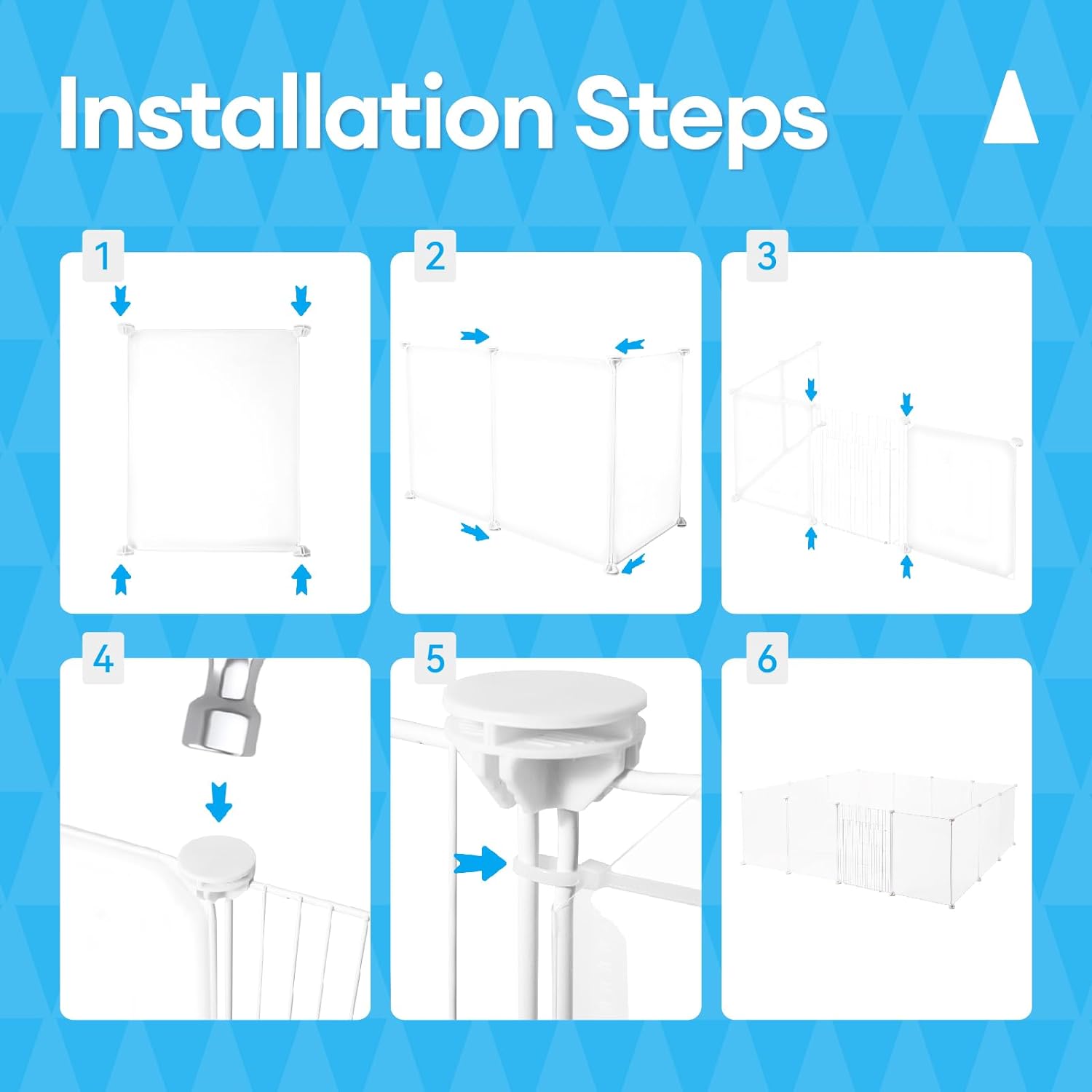 Installation Steps

1

2

3

4

5

6