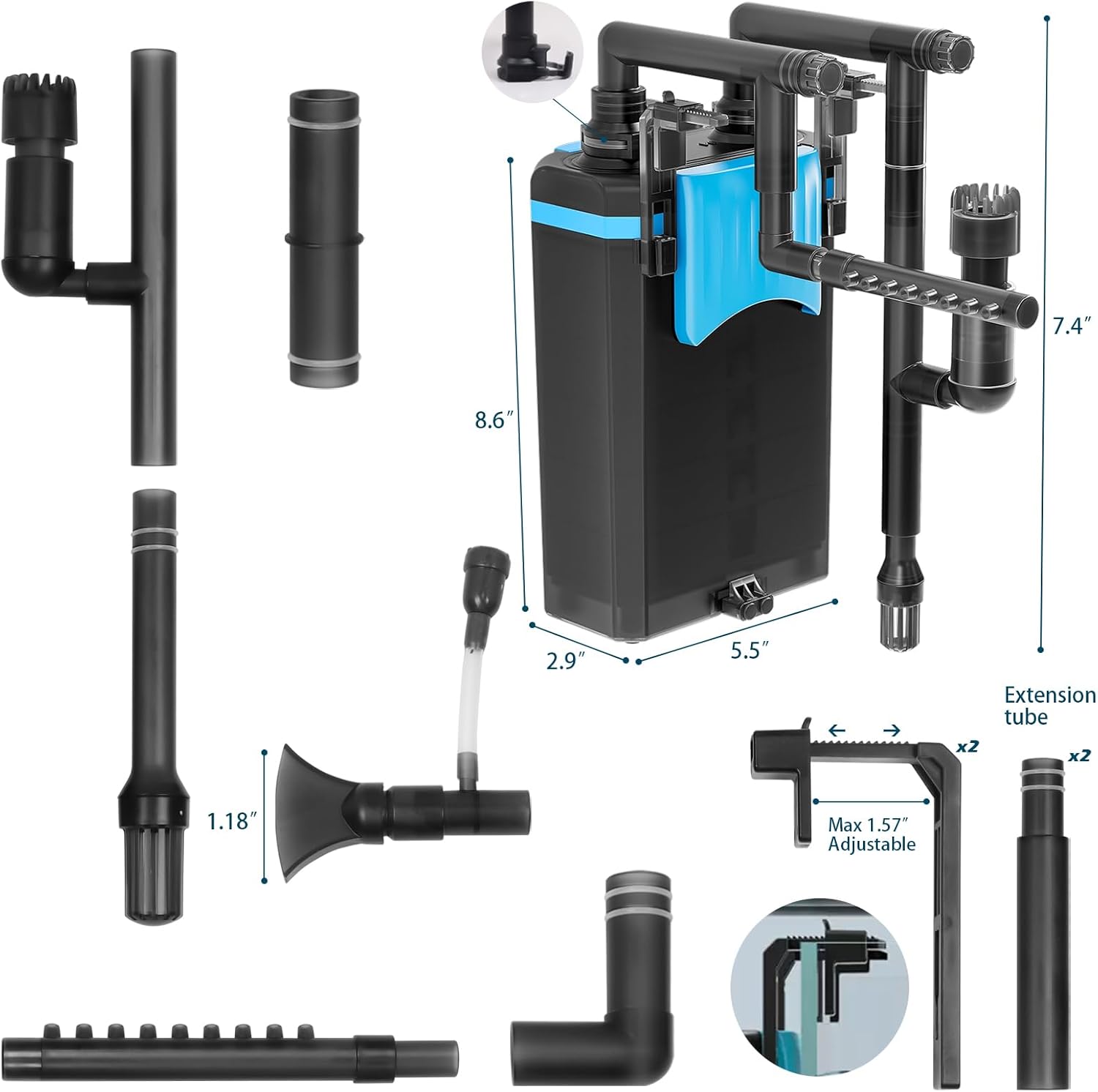 7.4″

8.6″

2.9″

5.5″

Extension tube

x2

x2

Max 1.57″ Adjustable

1.18″