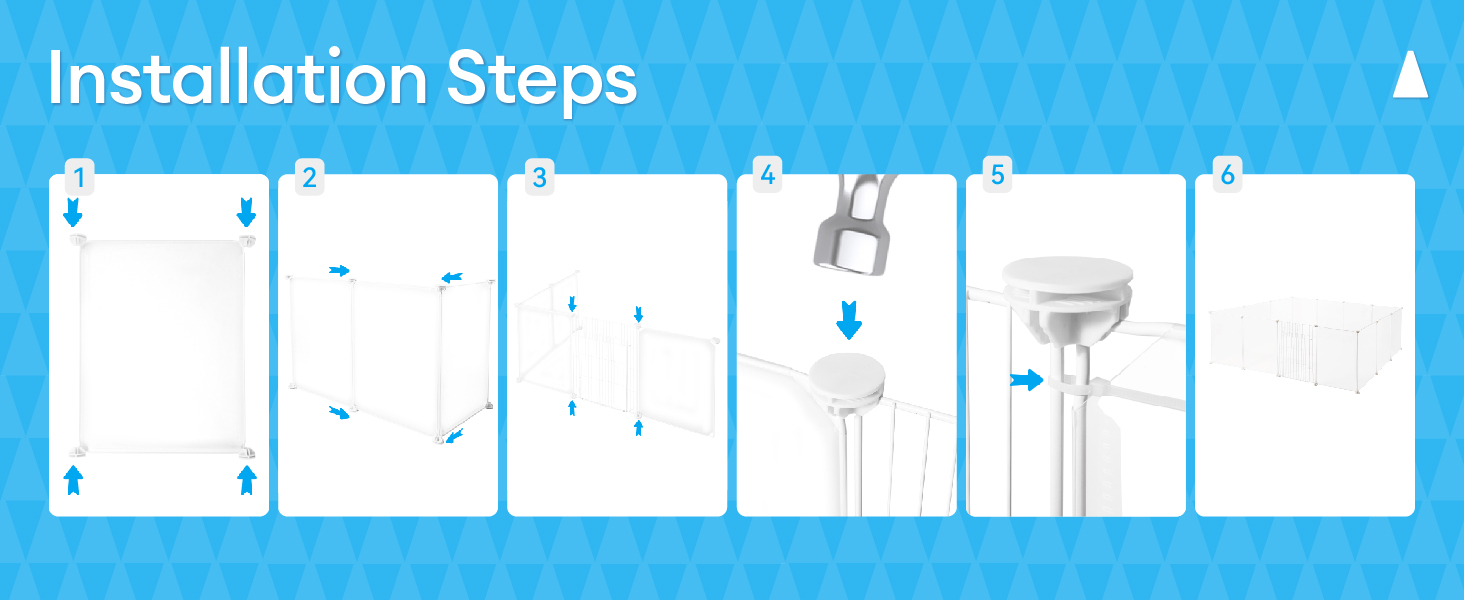 Installation Steps

1

2

3

4

5

6