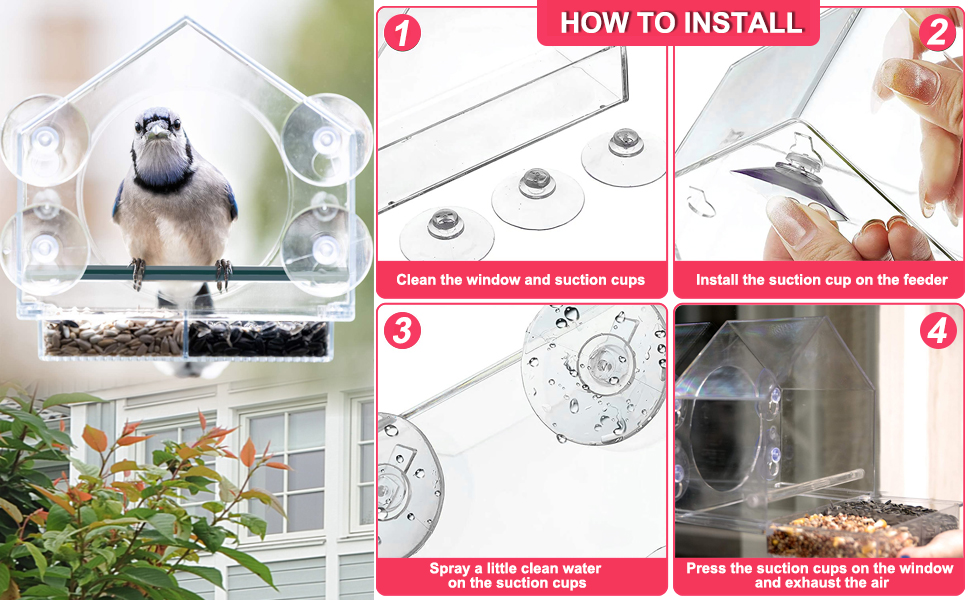 HOW TO INSTALL

1

Clean the window and suction cups

2

Install the suction cup on the feeder

3

Spray a little clean water on the suction cups

4

Press the suction cups on the window and exhaust the air