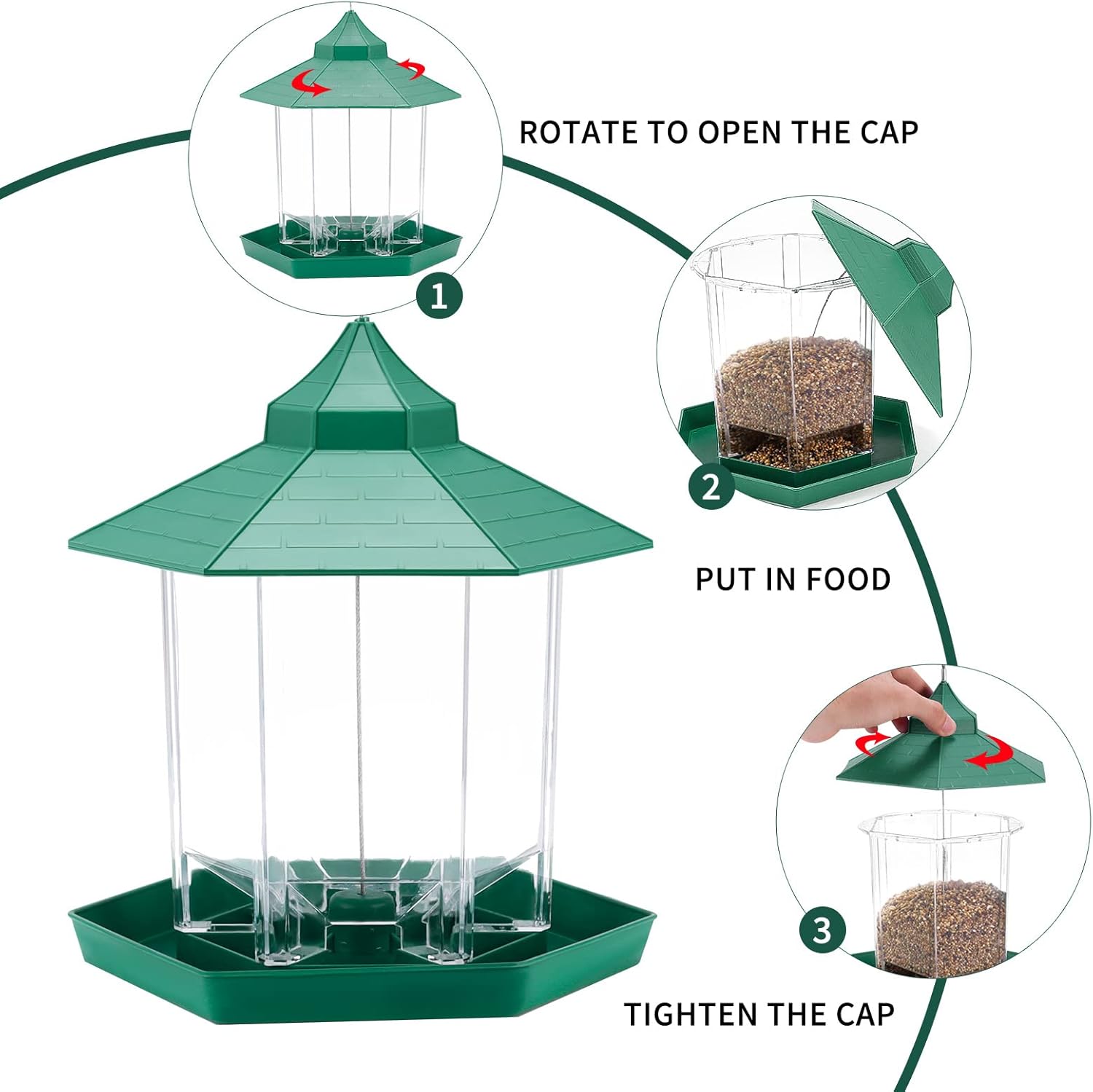 ROTATE TO OPEN THE CAP

1

2

PUT IN FOOD

3

TIGHTEN THE CAP